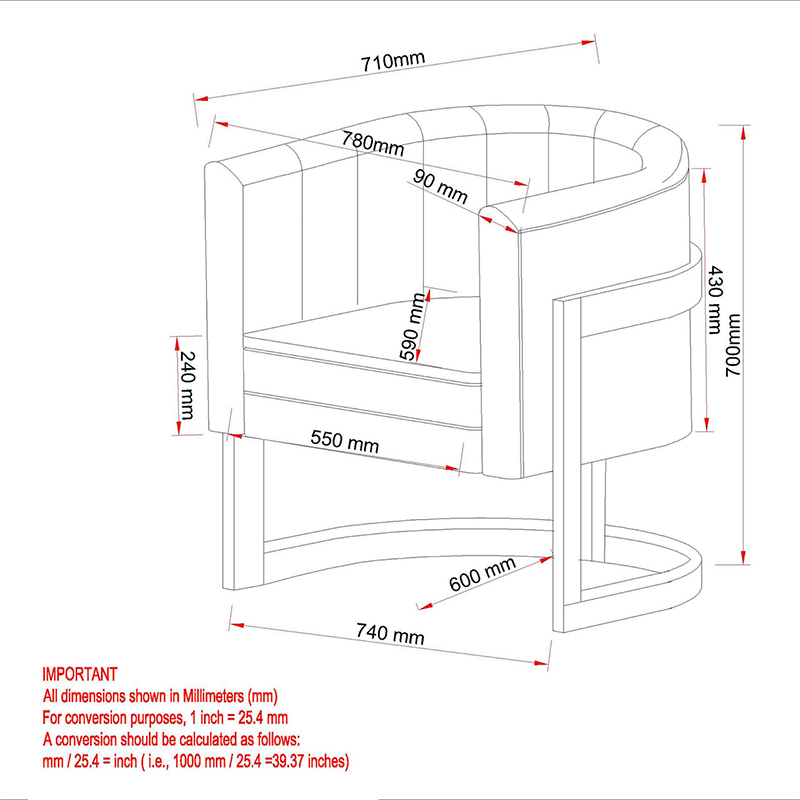 710mm

780mm

90 mm

430 mm

700mm

590 mm

240 mm

550 mm

600 mm

740 mm

IMPORTANT
All dimensions shown in Millimeters (mm)
For conversion purposes, 1 inch = 25.4 mm
A conversion should be calculated as follows:
mm / 25.4 = inch ( i.e., 1000 mm / 25.4 =39.37 inches)