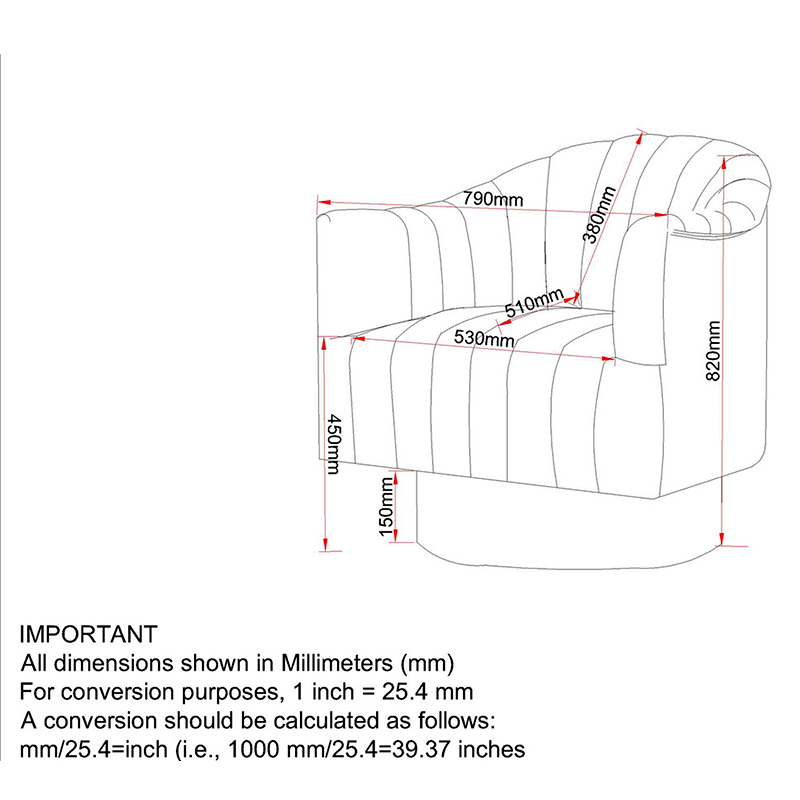 790mm
380mm
510mm
530mm
820mm
450mm
150mm

IMPORTANT
All dimensions shown in Millimeters (mm)
For conversion purposes, 1 inch = 25.4 mm
A conversion should be calculated as follows:
mm/25.4=inch (i.e., 1000 mm/25.4=39.37 inches